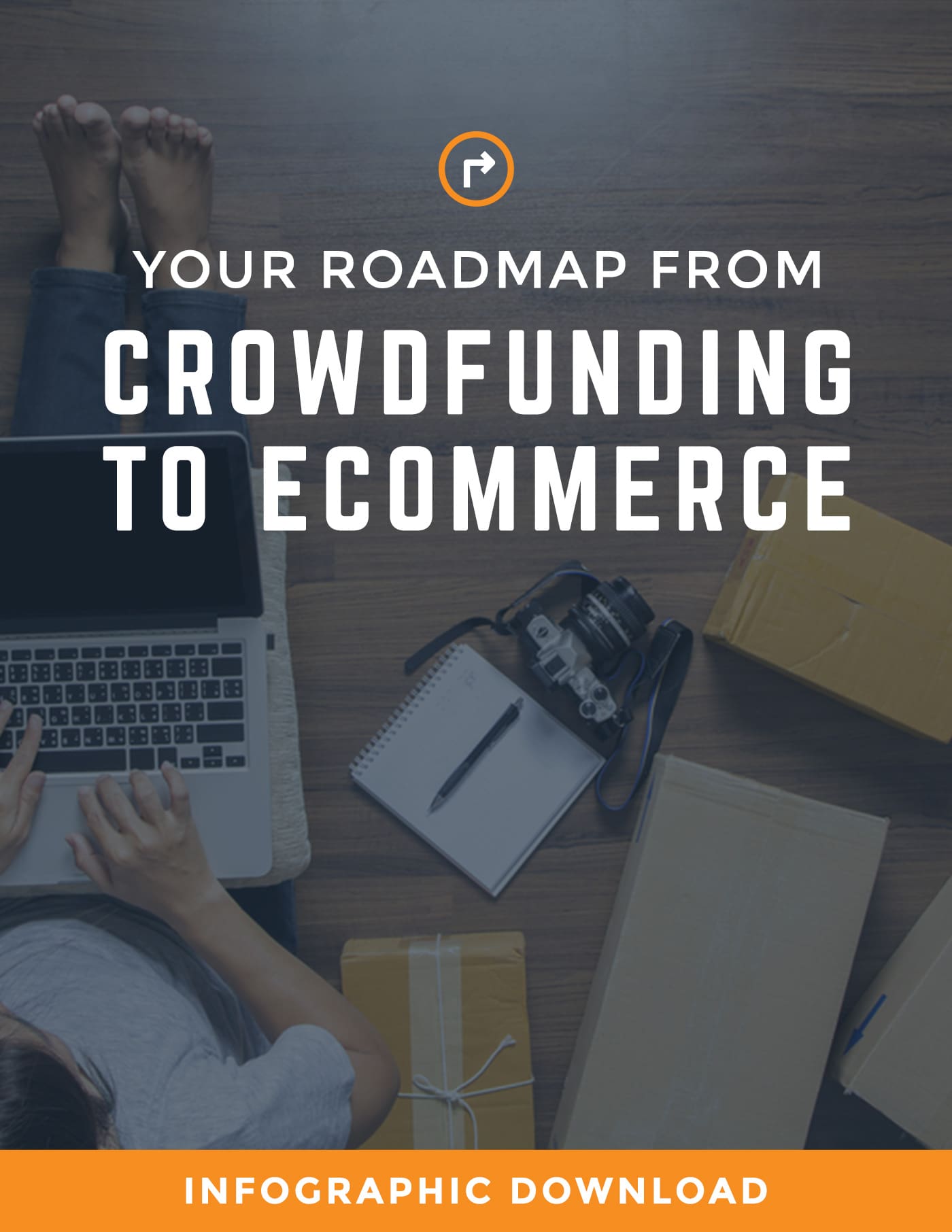 YOUR ROADMAP FROM
CROWDFUNDING
TO ECOMMERCE

INFOGRAPHIC DOWNLOAD